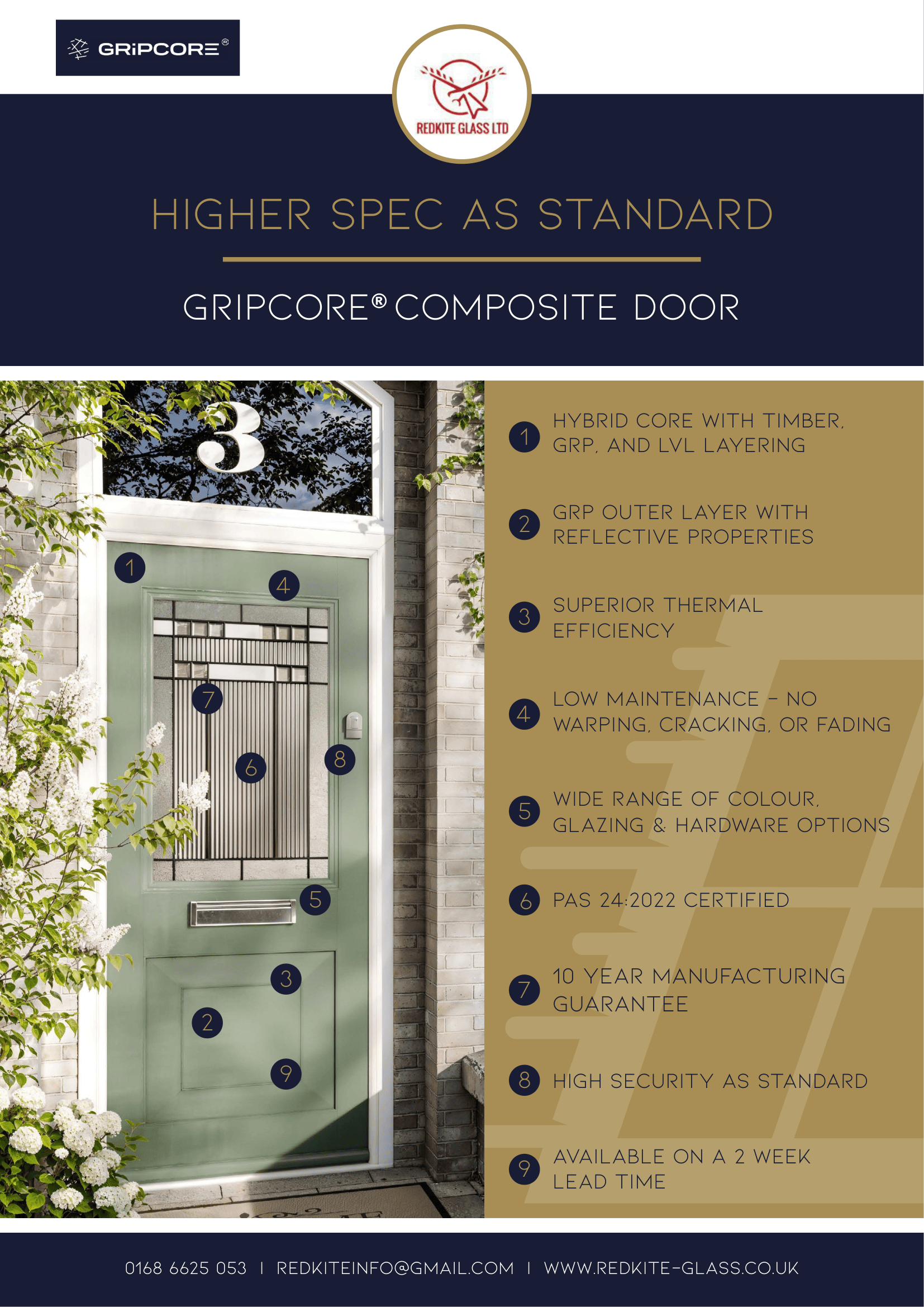 GRiPCORE®

REDKITE GLASS LTD

HIGHER SPEC AS STANDARD

GRIPCORE® COMPOSITE DOOR

3

1
4
7
6
8
5
3
2
9

1 HYBRID CORE WITH TIMBER, GRP, AND LVL LAYERING

2 GRP OUTER LAYER WITH REFLECTIVE PROPERTIES

3 SUPERIOR THERMAL EFFICIENCY

4 LOW MAINTENANCE - NO WARPING, CRACKING, OR FADING

5 WIDE RANGE OF COLOUR, GLAZING & HARDWARE OPTIONS

6 PAS 24:2022 CERTIFIED

7 10 YEAR MANUFACTURING GUARANTEE

8 HIGH SECURITY AS STANDARD

9 AVAILABLE ON A 2 WEEK LEAD TIME

0168 6625 053 | REDKITEINFO@GMAIL.COM | WWW.REDKITE-GLASS.CO.UK